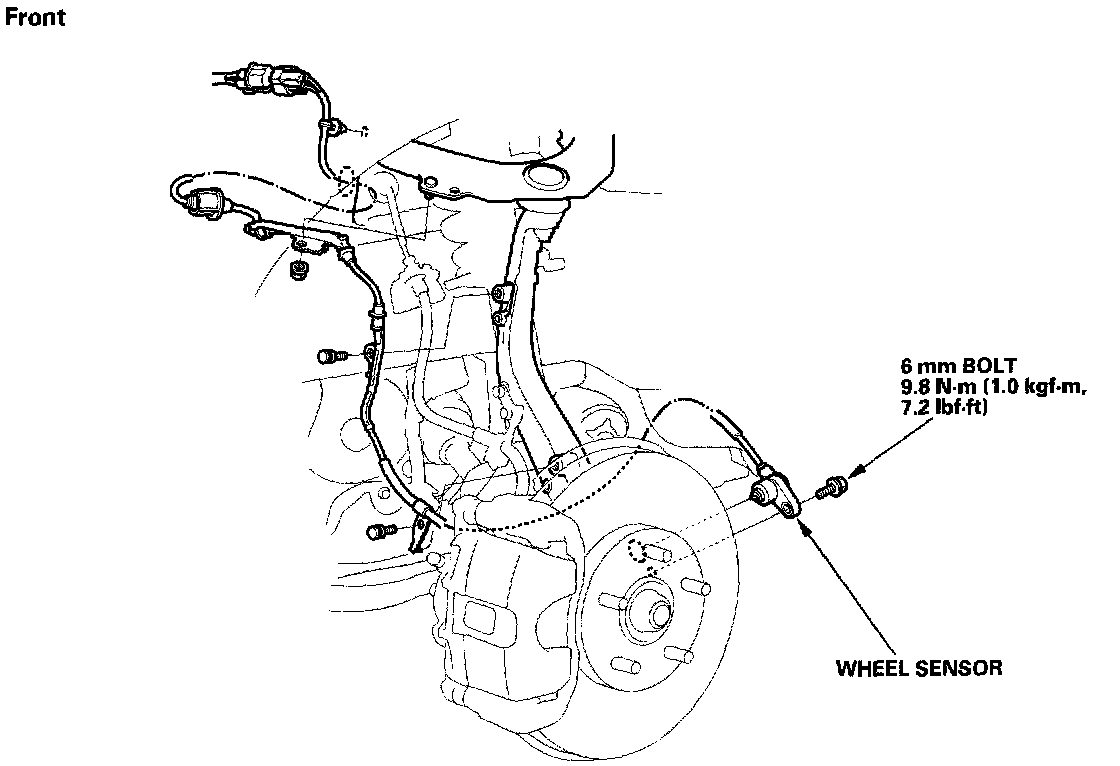 Front

6 mm BOLT
9.8 N·m (1.0 kgf·m, 7.2 lbf·ft)

WHEEL SENSOR