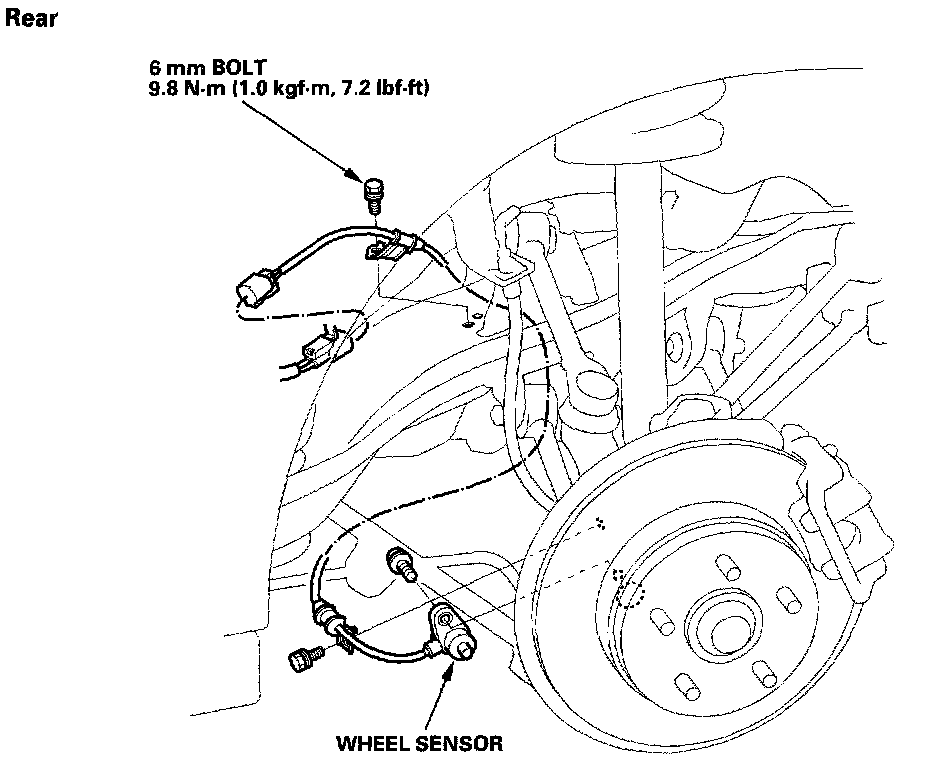 Rear

6 mm BOLT
9.8 N·m (1.0 kgf·m, 7.2 lbf·ft)

WHEEL SENSOR