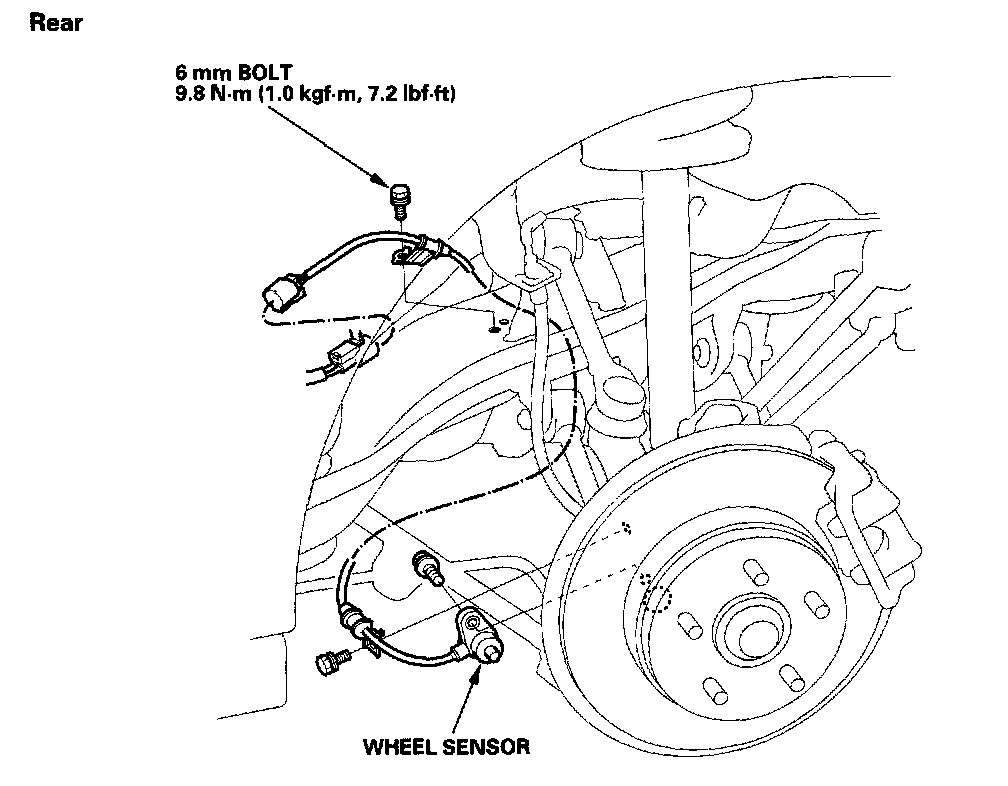 Rear

6 mm BOLT
9.8 N·m (1.0 kgf·m, 7.2 lbf·ft)

WHEEL SENSOR