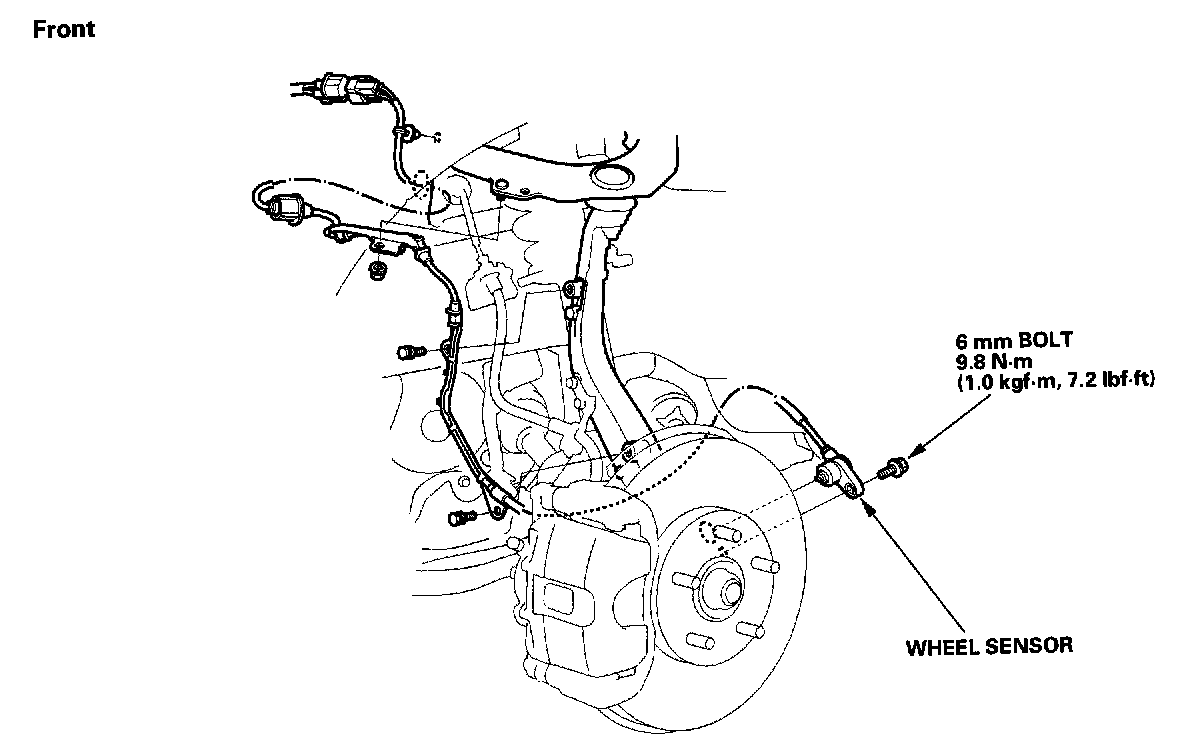 Front

6 mm BOLT
9.8 N·m
(1.0 kgf·m, 7.2 lbf·ft)

WHEEL SENSOR