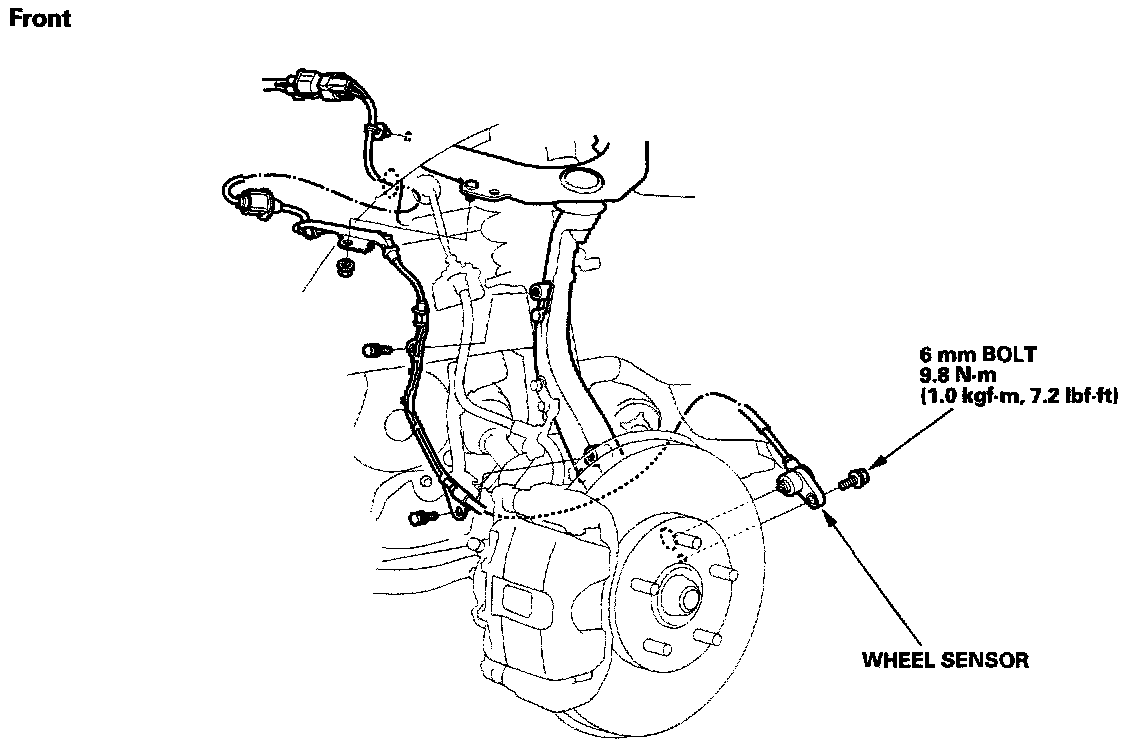 Front

6 mm BOLT
9.8 N·m
(1.0 kgf·m, 7.2 lbf·ft)

WHEEL SENSOR