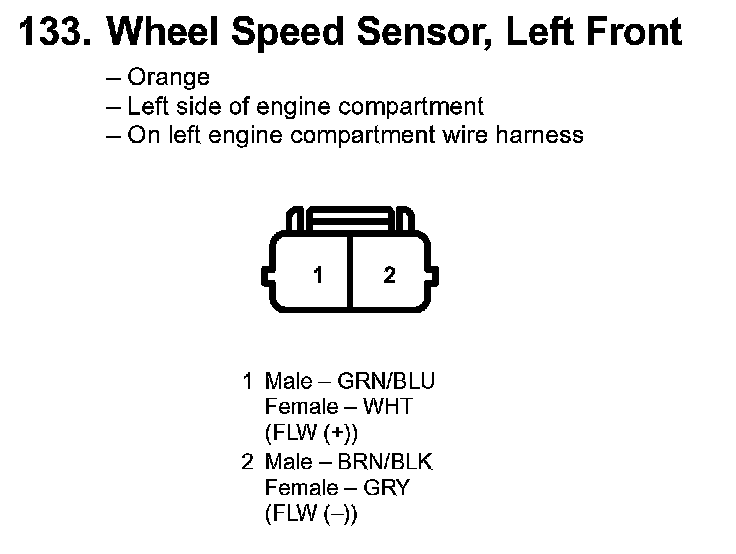 133. Wheel Speed Sensor, Left Front

– Orange
– Left side of engine compartment
– On left engine compartment wire harness

1

2

1 Male – GRN/BLU
Female – WHT
(FLW (+))
2 Male – BRN/BLK
Female – GRY
(FLW (–))