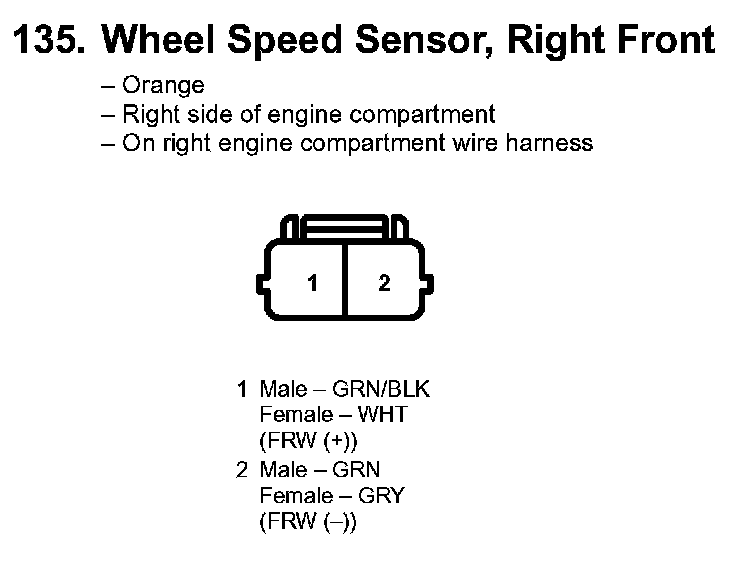 135. Wheel Speed Sensor, Right Front

– Orange
– Right side of engine compartment
– On right engine compartment wire harness

1 2

1 Male – GRN/BLK
Female – WHT
(FRW (+))

2 Male – GRN
Female – GRY
(FRW (–))