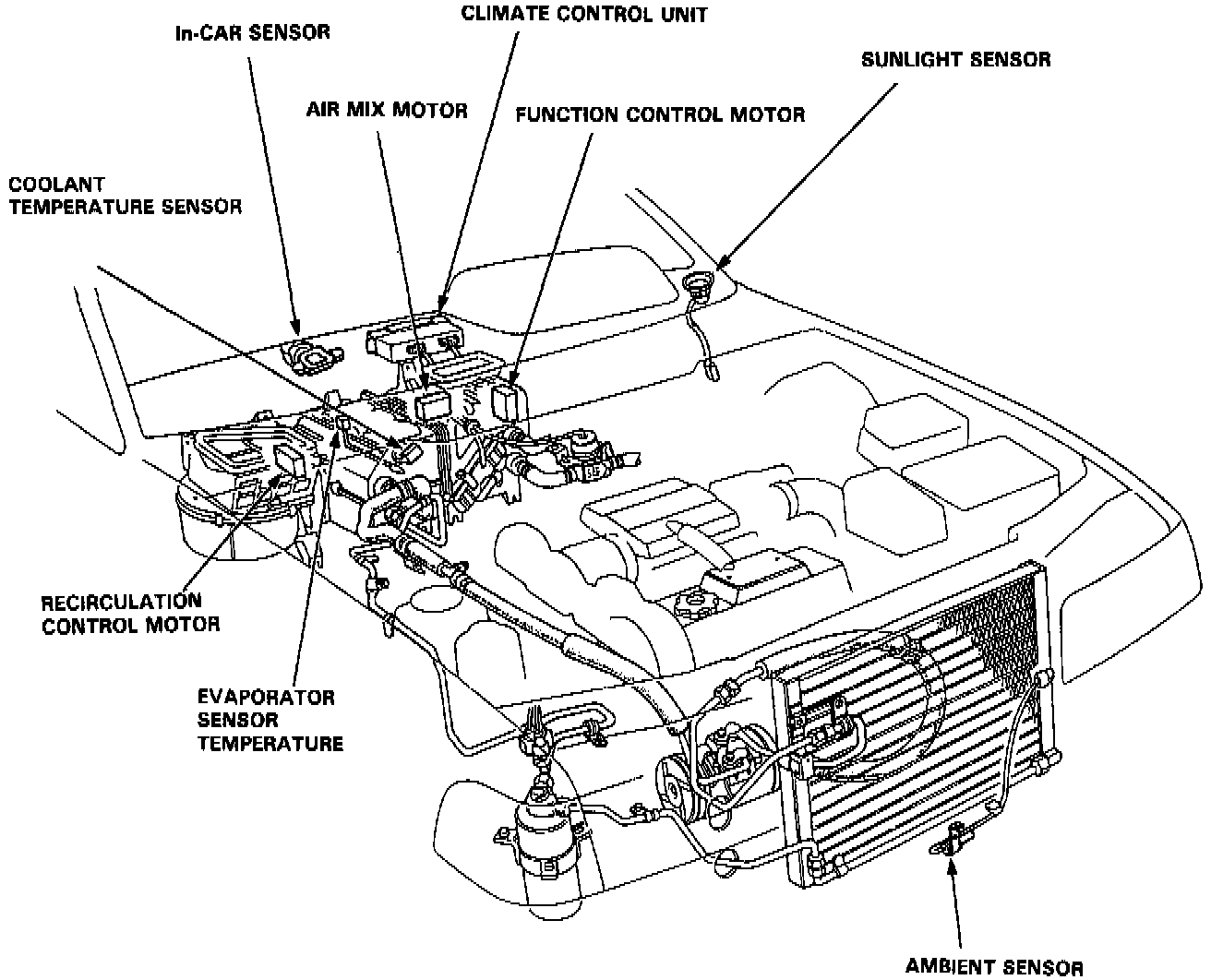 CLIMATE CONTROL UNIT

In-CAR SENSOR

SUNLIGHT SENSOR

AIR MIX MOTOR

FUNCTION CONTROL MOTOR

COOLANT TEMPERATURE SENSOR

RECIRCULATION CONTROL MOTOR

EVAPORATOR SENSOR TEMPERATURE

AMBIENT SENSOR