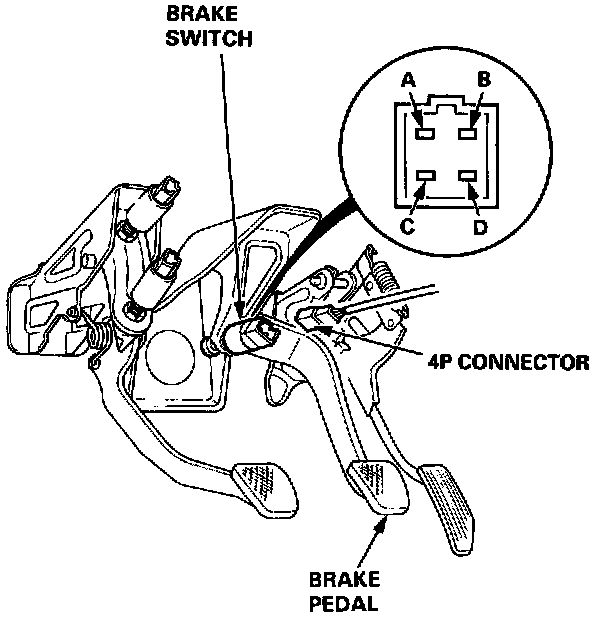 BRAKE SWITCH

A

B

C

D

4P CONNECTOR

BRAKE PEDAL