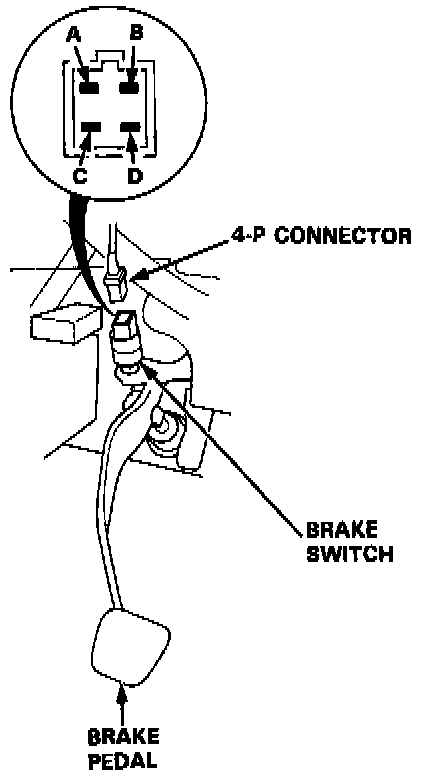 A
B
C
D
4-P CONNECTOR
BRAKE SWITCH
BRAKE PEDAL