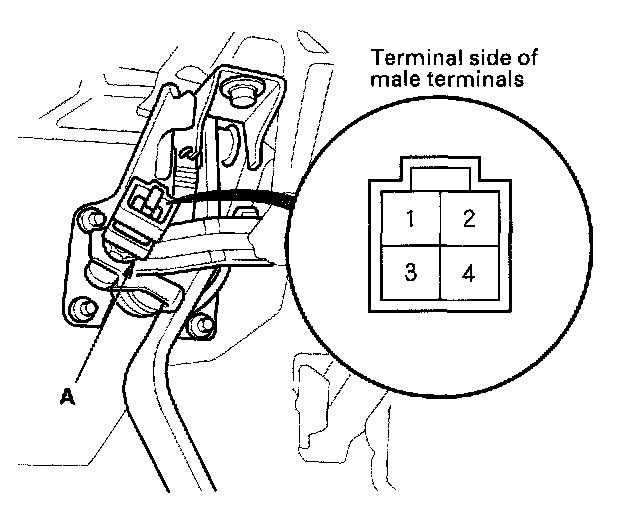 Terminal side of male terminals

1
2
3
4

A