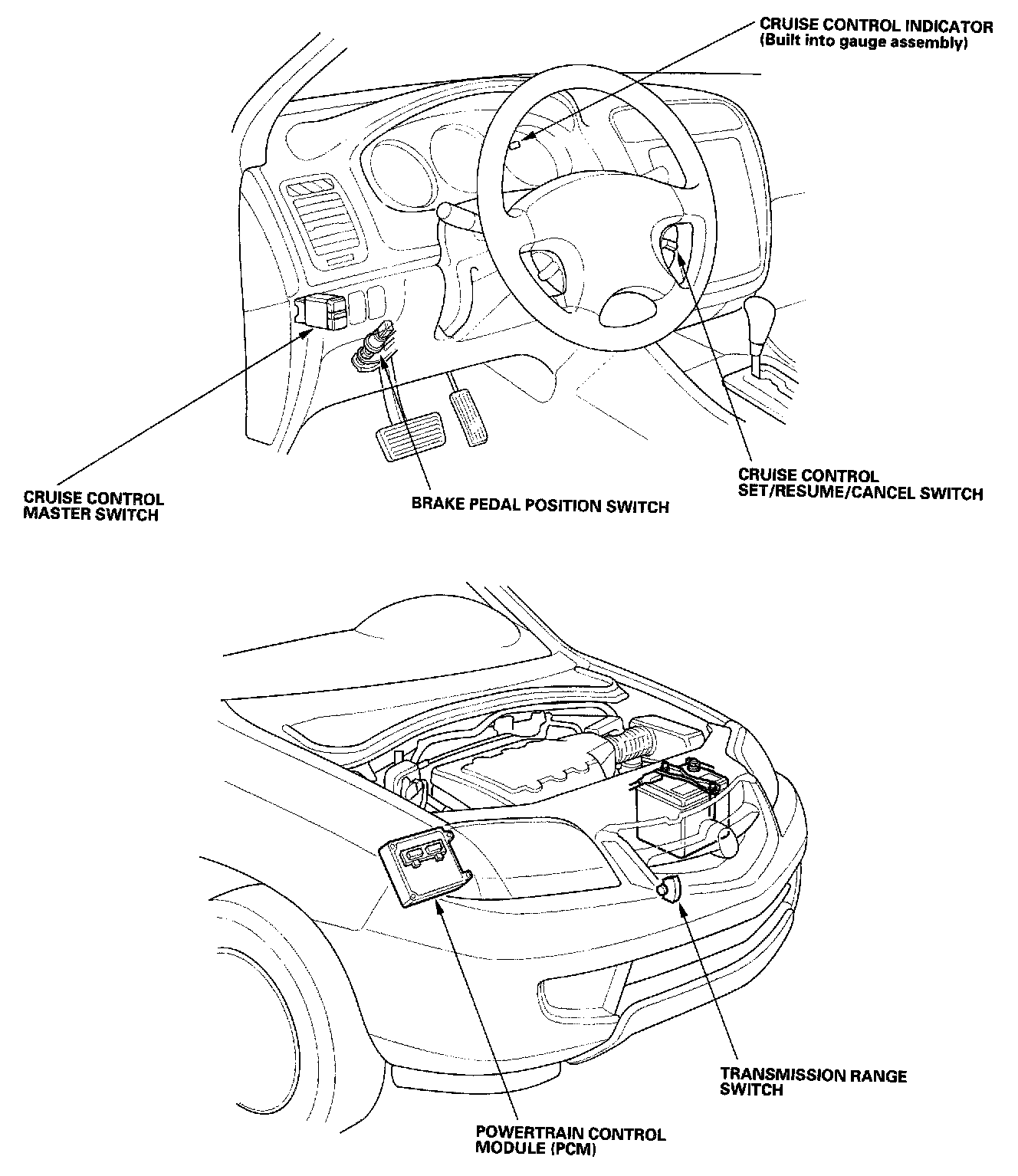 CRUISE CONTROL INDICATOR
(Built into gauge assembly)

CRUISE CONTROL
MASTER SWITCH

BRAKE PEDAL POSITION SWITCH

CRUISE CONTROL
SET/RESUME/CANCEL SWITCH

TRANSMISSION RANGE
SWITCH

POWERTRAIN CONTROL
MODULE (PCM)