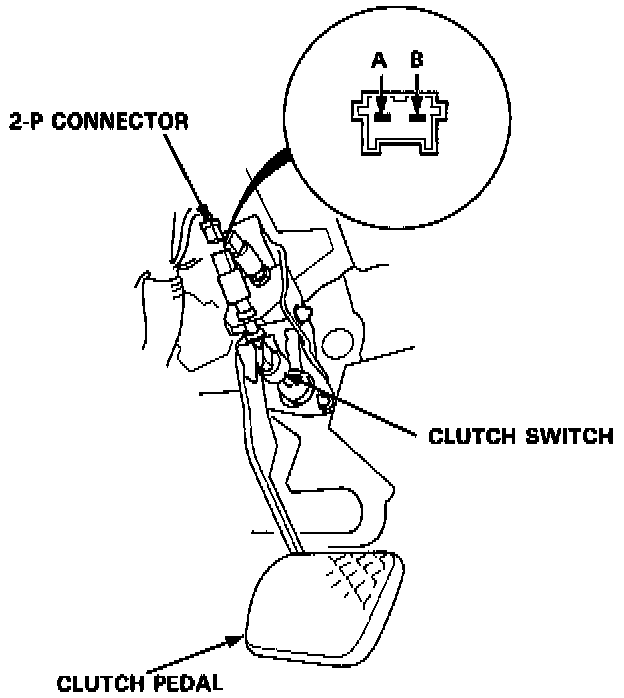 A B

2-P CONNECTOR

CLUTCH SWITCH

CLUTCH PEDAL