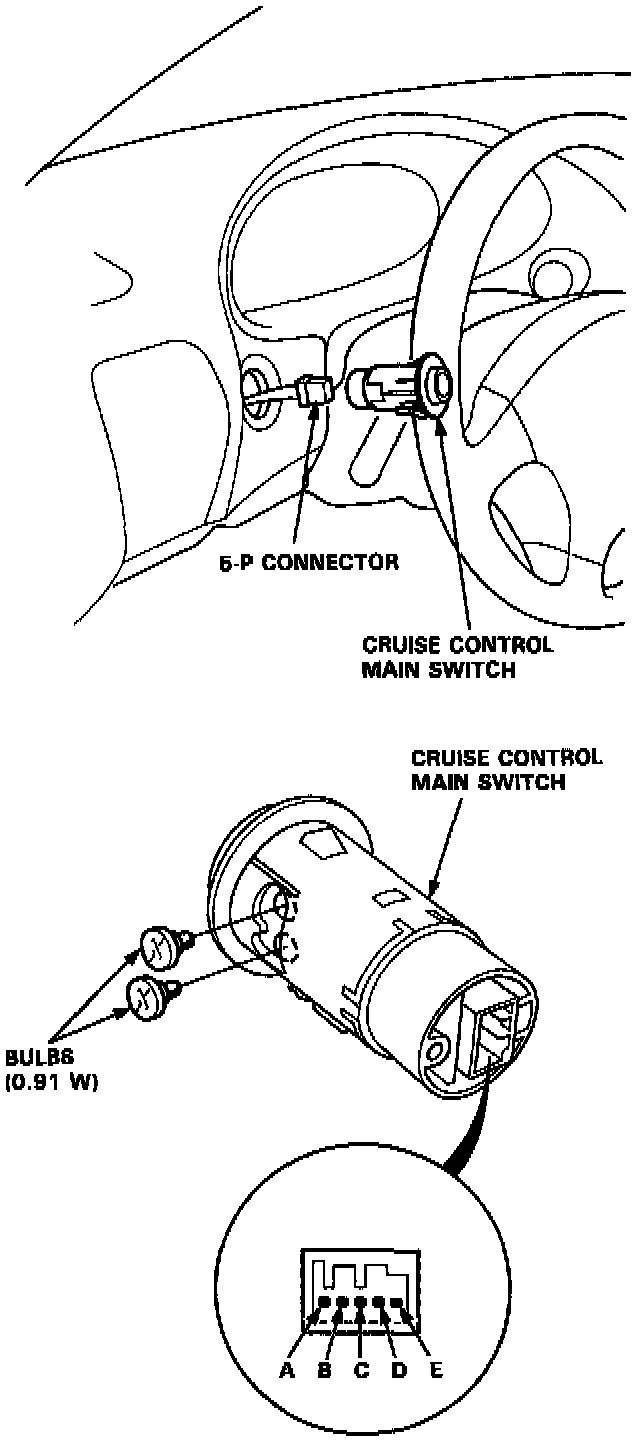 5-P CONNECTOR

CRUISE CONTROL MAIN SWITCH

CRUISE CONTROL MAIN SWITCH

BULBS (0.91 W)

A B C D E