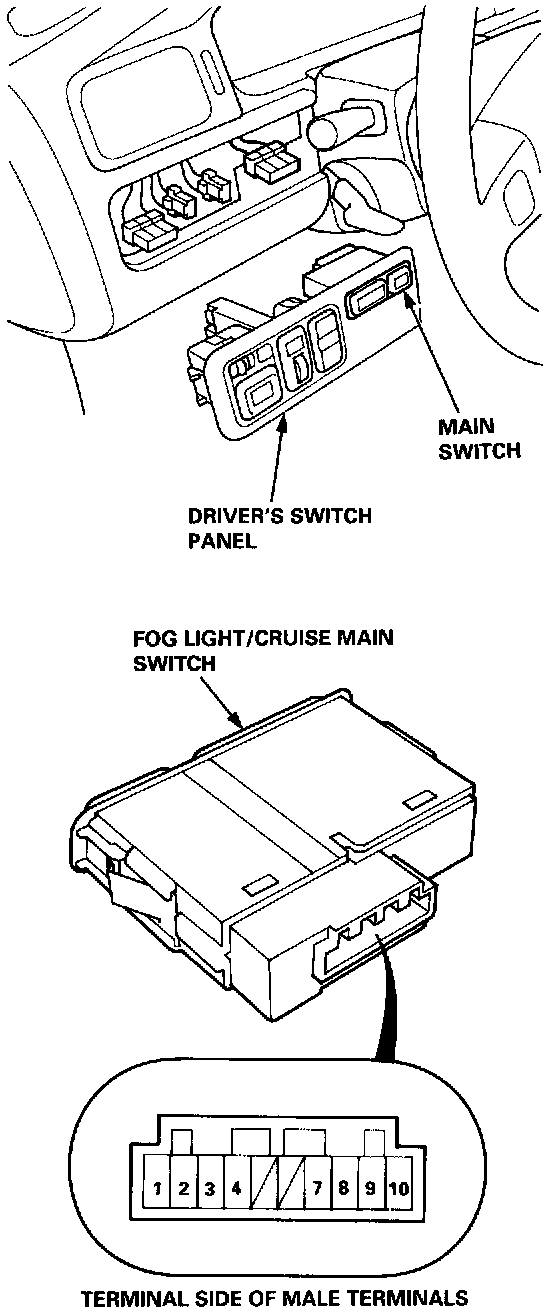 MAIN SWITCH

DRIVER'S SWITCH PANEL

FOG LIGHT/CRUISE MAIN SWITCH

1 2 3 4 7 8 9 10

TERMINAL SIDE OF MALE TERMINALS