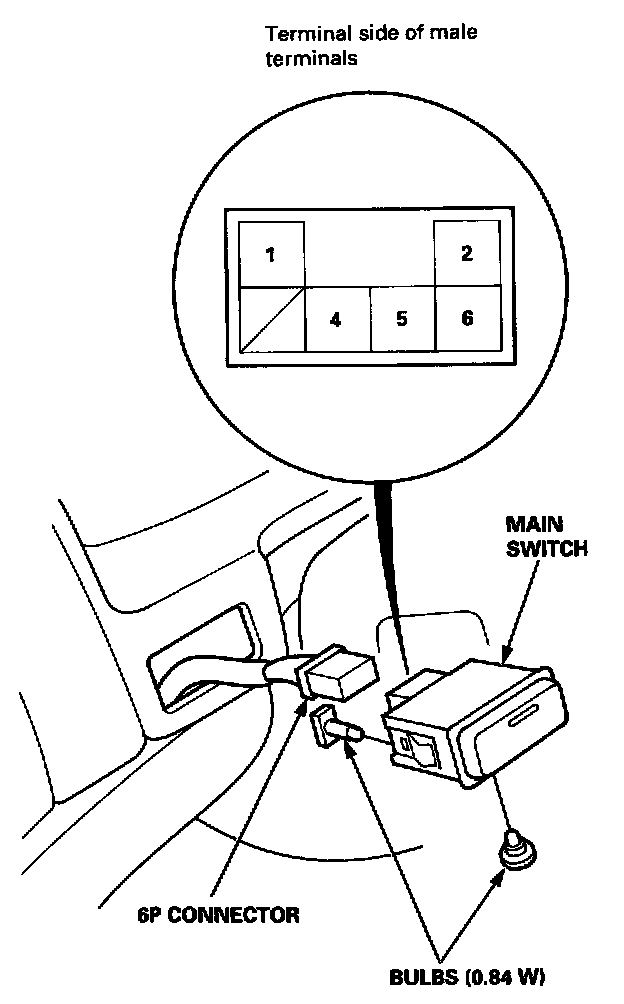 Terminal side of male terminals

1
2
4
5
6

MAIN SWITCH

6P CONNECTOR

BULBS (0.84 W)