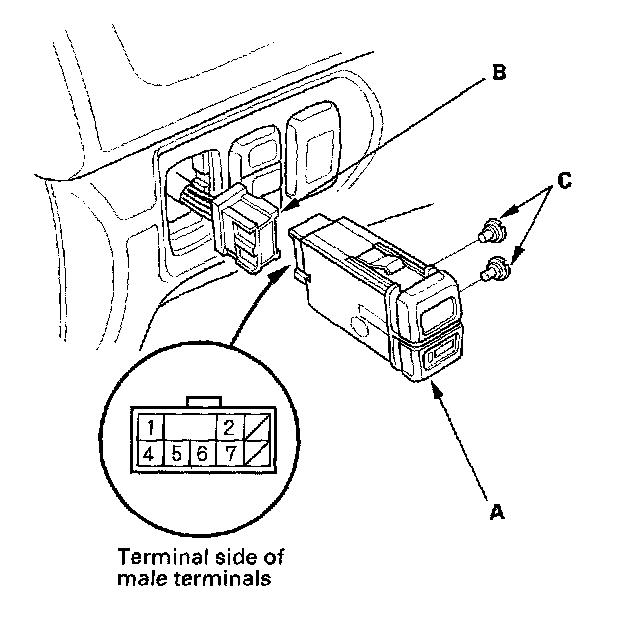 B

C

1 2
4 5 6 7

A

Terminal side of male terminals