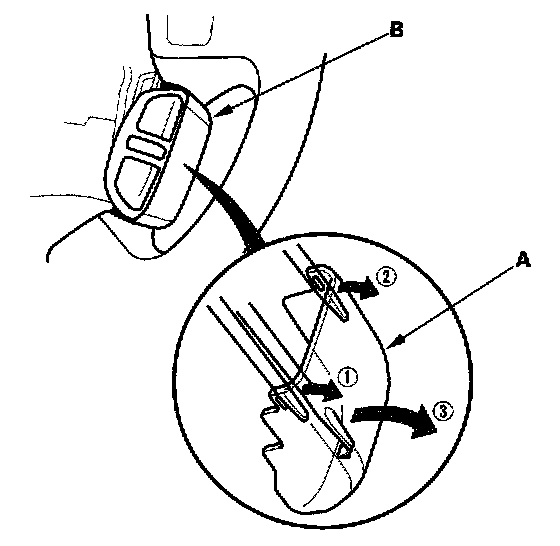 B
A
②
①
③