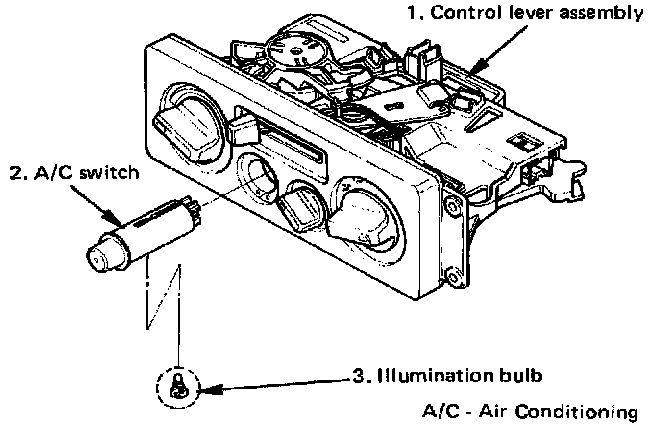 1. Control lever assembly

2. A/C switch

3. Illumination bulb

A/C - Air Conditioning