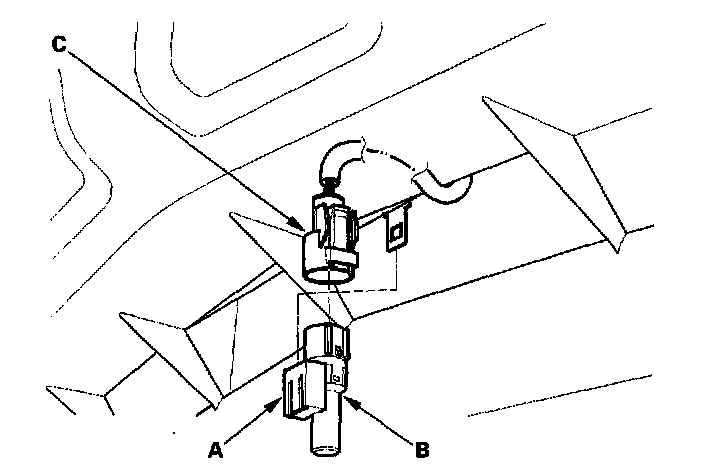 C

A

B