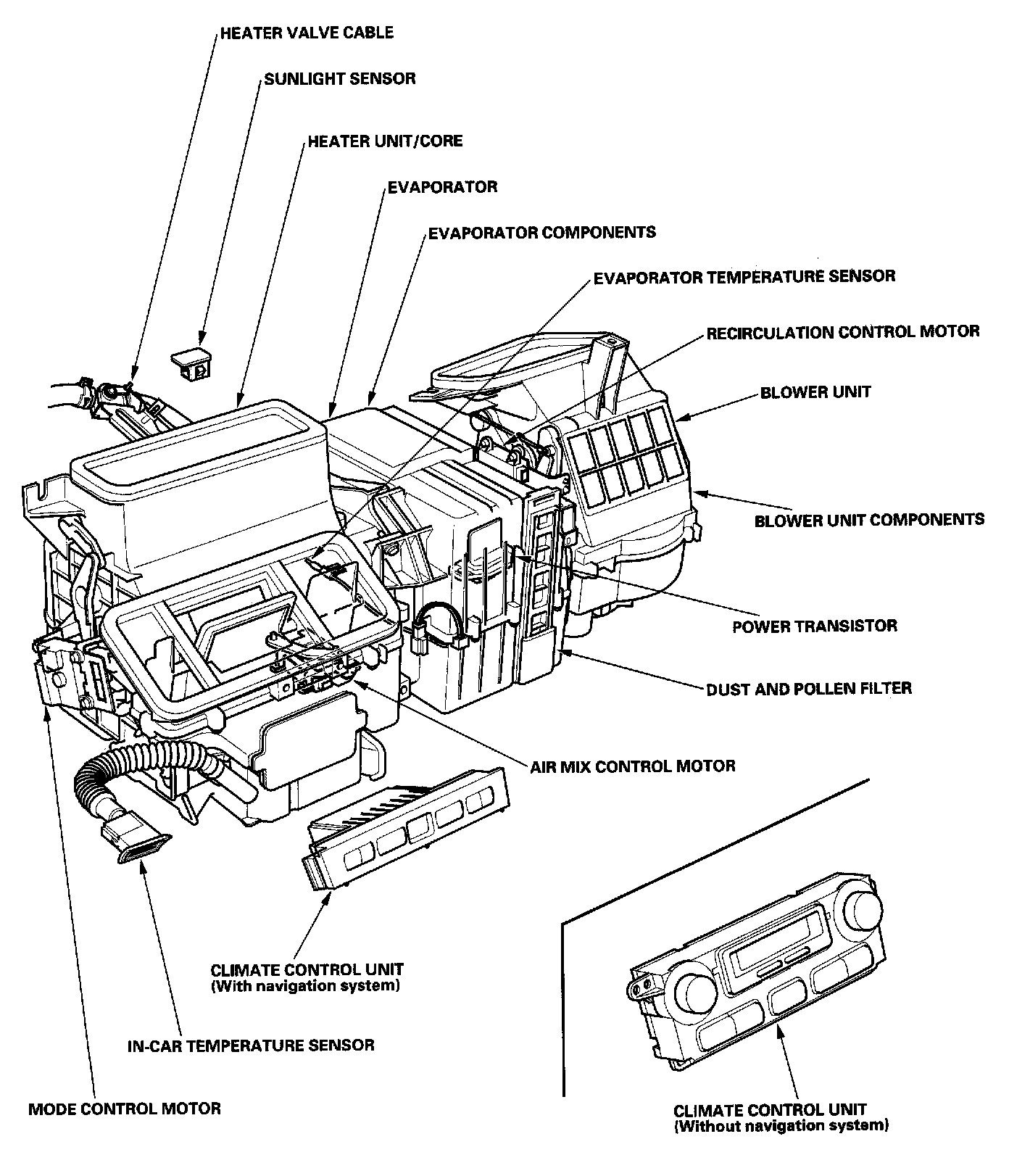 HEATER VALVE CABLE

SUNLIGHT SENSOR

HEATER UNIT/CORE

EVAPORATOR

EVAPORATOR COMPONENTS

EVAPORATOR TEMPERATURE SENSOR

RECIRCULATION CONTROL MOTOR

BLOWER UNIT

BLOWER UNIT COMPONENTS

POWER TRANSISTOR

DUST AND POLLEN FILTER

AIR MIX CONTROL MOTOR

CLIMATE CONTROL UNIT
(With navigation system)

IN-CAR TEMPERATURE SENSOR

MODE CONTROL MOTOR

CLIMATE CONTROL UNIT
(Without navigation system)