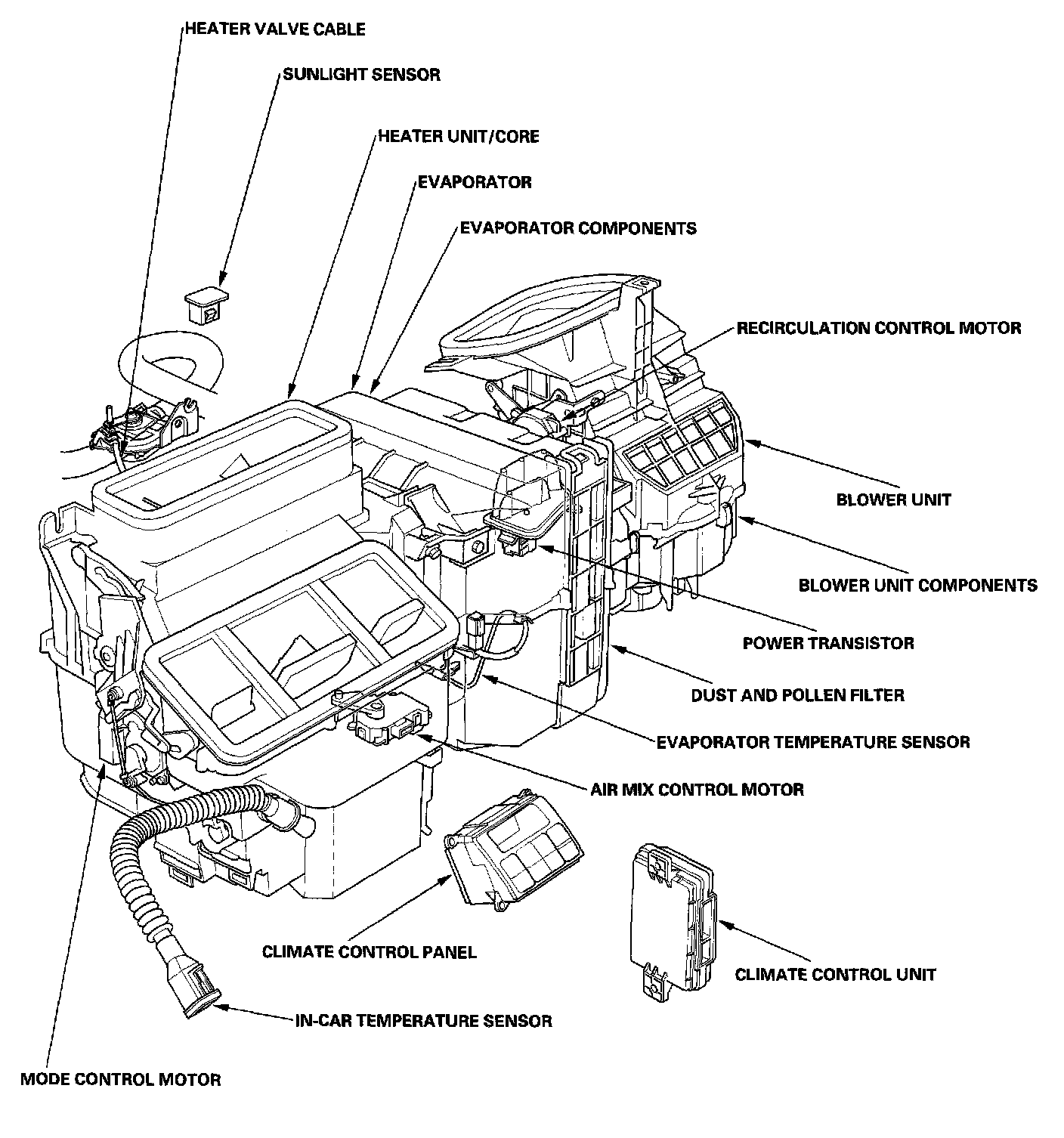 HEATER VALVE CABLE

SUNLIGHT SENSOR

HEATER UNIT/CORE

EVAPORATOR

EVAPORATOR COMPONENTS

RECIRCULATION CONTROL MOTOR

BLOWER UNIT

BLOWER UNIT COMPONENTS

POWER TRANSISTOR

DUST AND POLLEN FILTER

EVAPORATOR TEMPERATURE SENSOR

AIR MIX CONTROL MOTOR

CLIMATE CONTROL PANEL

CLIMATE CONTROL UNIT

IN-CAR TEMPERATURE SENSOR

MODE CONTROL MOTOR