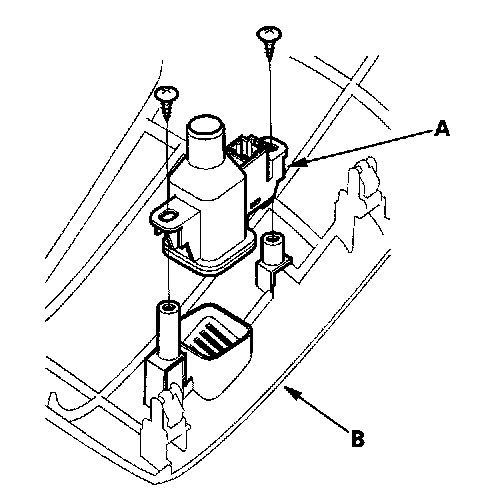 A

B