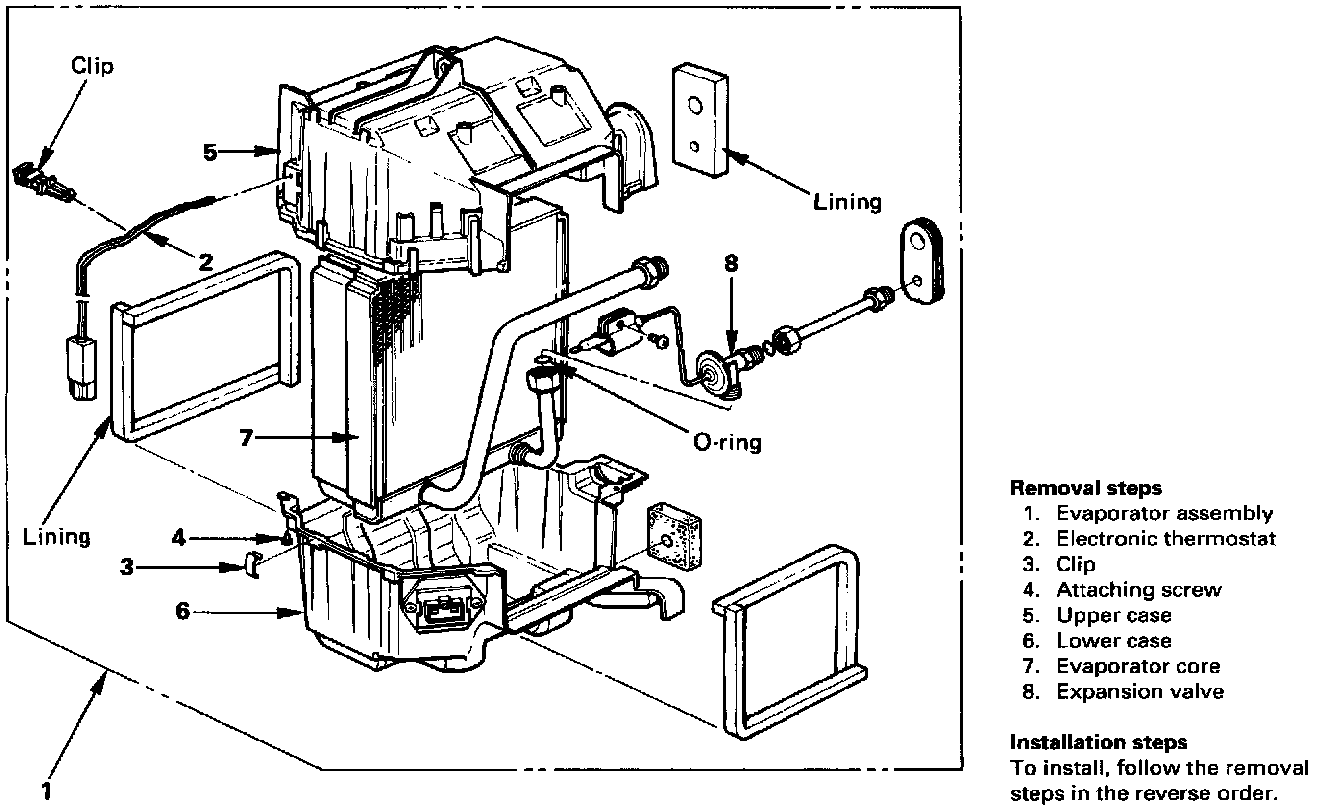 Clip

5

Lining

2

8

7

O-ring

Lining

4

3

6

1

Removal steps
1. Evaporator assembly
2. Electronic thermostat
3. Clip
4. Attaching screw
5. Upper case
6. Lower case
7. Evaporator core
8. Expansion valve

Installation steps
To install, follow the removal steps in the reverse order.