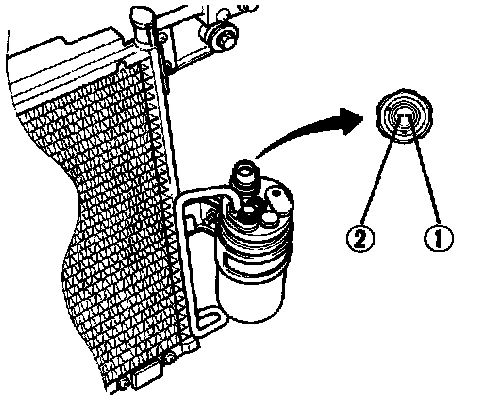 2
1