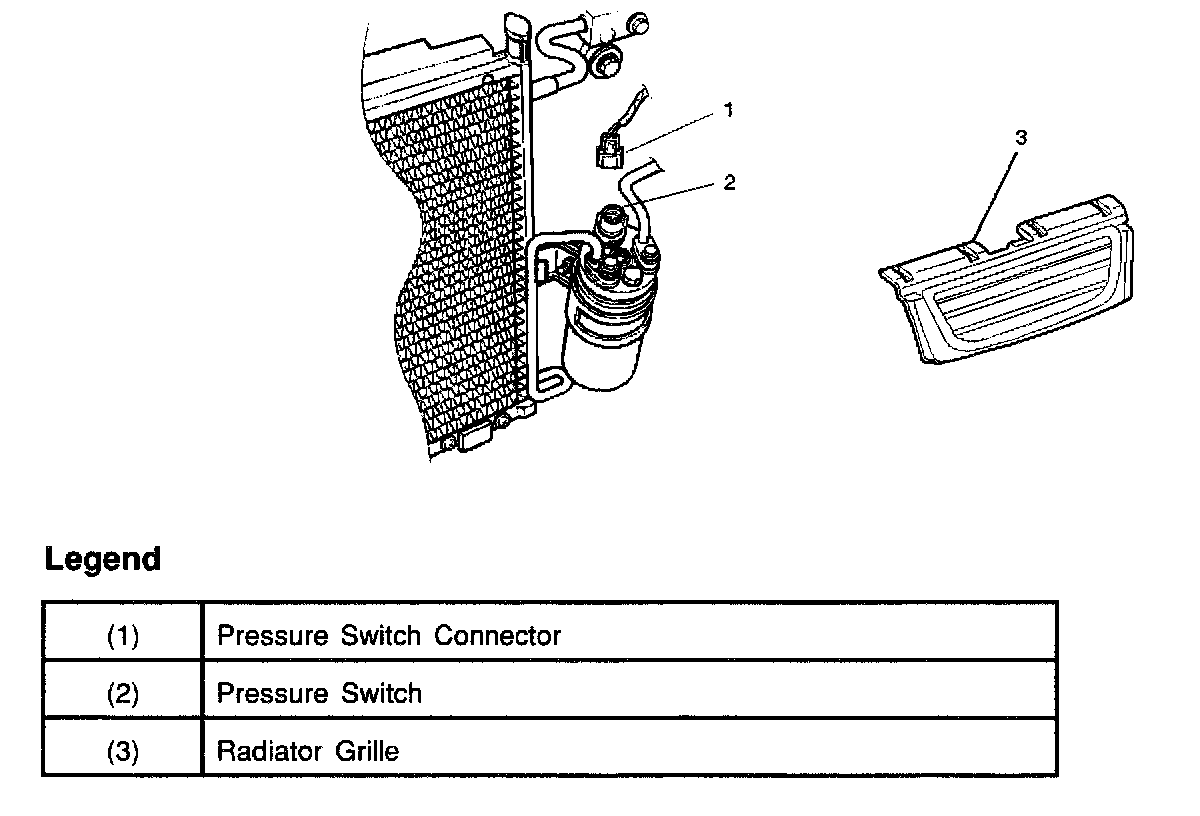 1

2

3

Legend

| (1) | Pressure Switch Connector |
|---|---|
| (2) | Pressure Switch |
| (3) | Radiator Grille |