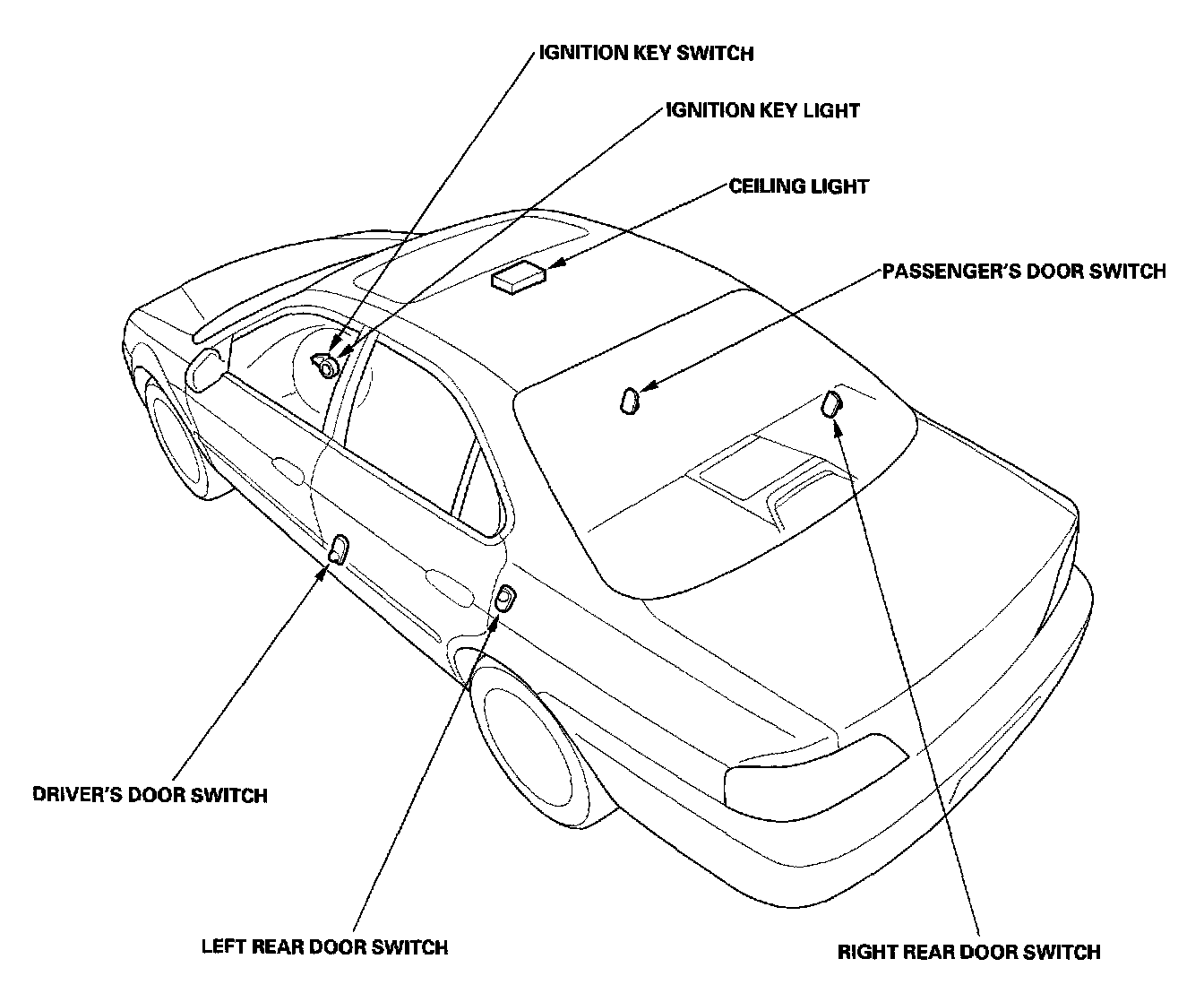 IGNITION KEY SWITCH

IGNITION KEY LIGHT

CEILING LIGHT

PASSENGER'S DOOR SWITCH

DRIVER'S DOOR SWITCH

LEFT REAR DOOR SWITCH

RIGHT REAR DOOR SWITCH