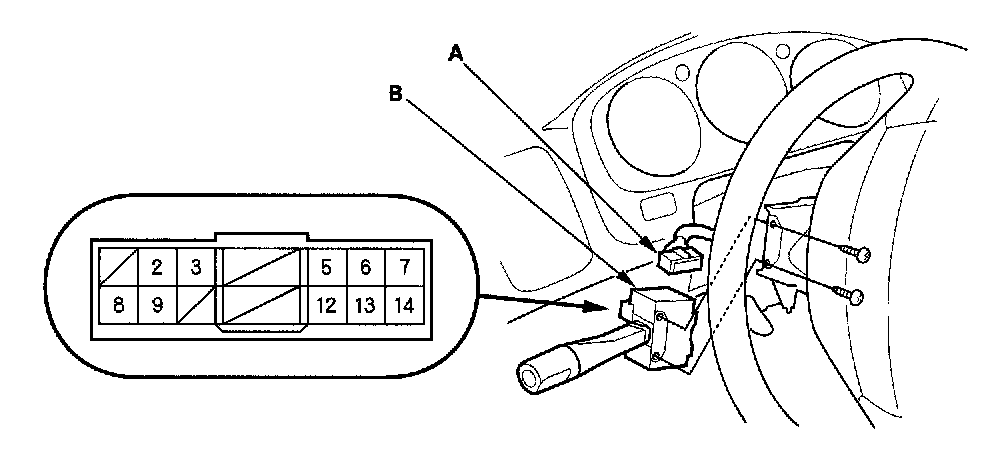 A

B

2 3 5 6 7

8 9 12 13 14