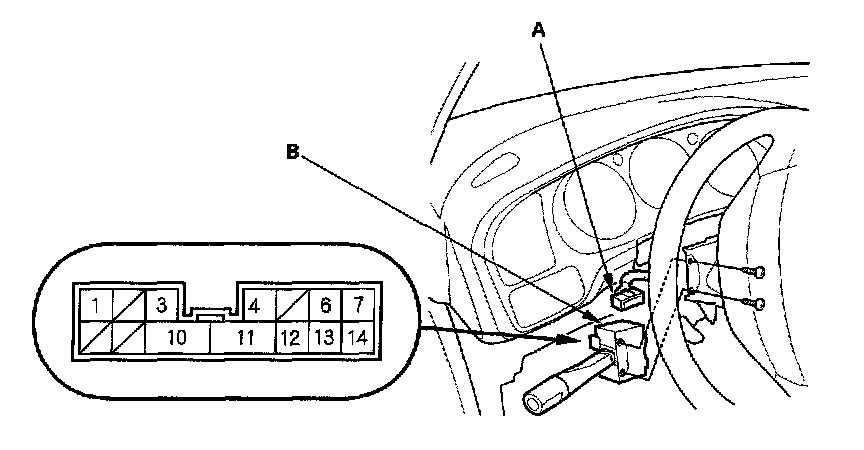 A

B

1 3 4 6 7
10 11 12 13 14