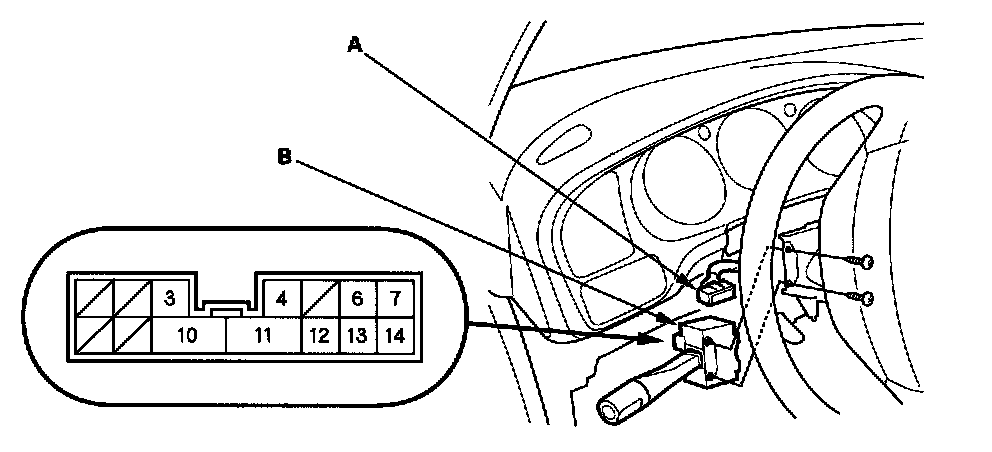 A

B

3
4
6
7
10
11
12
13
14