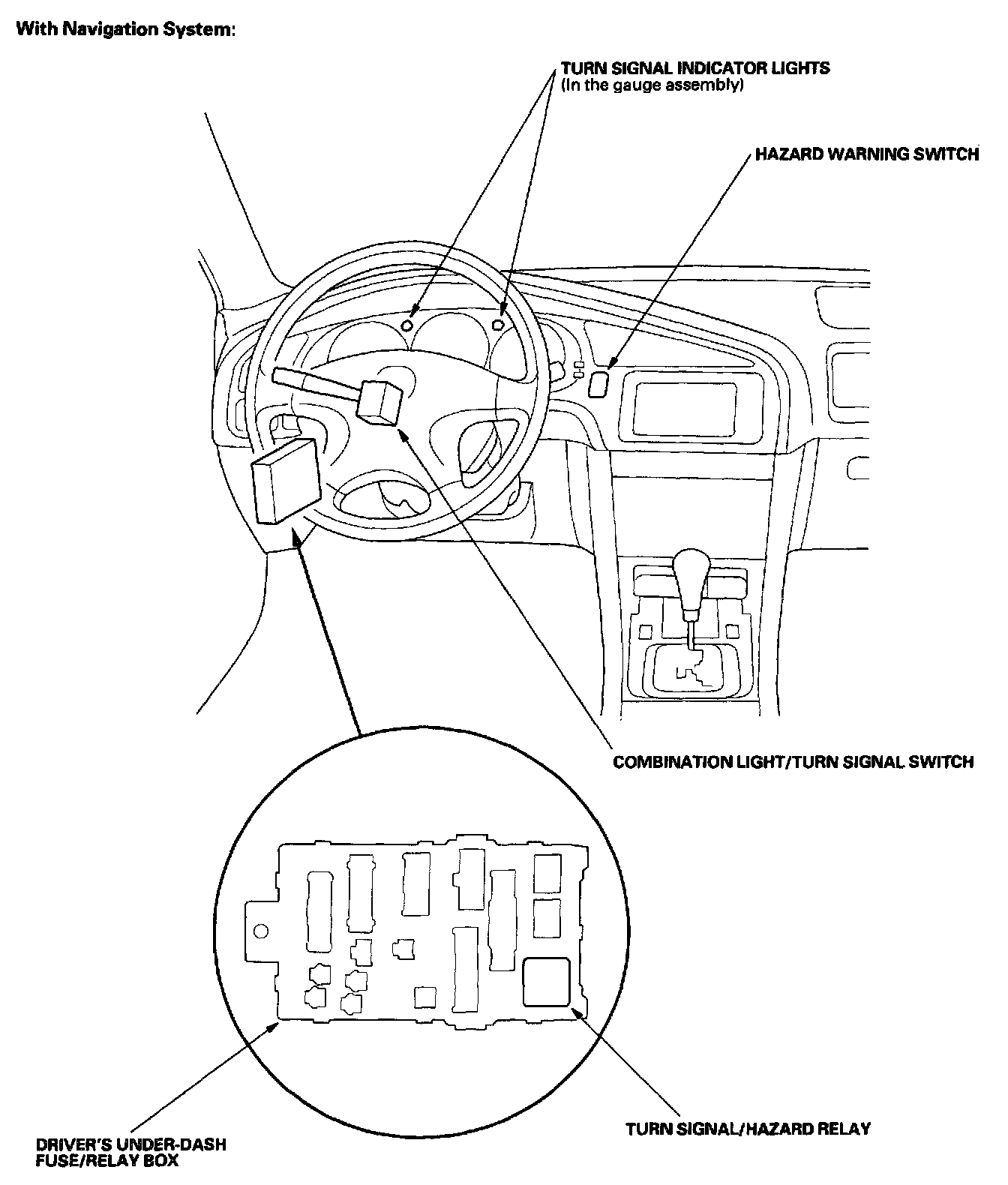 With Navigation System:

TURN SIGNAL INDICATOR LIGHTS
(In the gauge assembly)

HAZARD WARNING SWITCH

COMBINATION LIGHT/TURN SIGNAL SWITCH

DRIVER'S UNDER-DASH
FUSE/RELAY BOX

TURN SIGNAL/HAZARD RELAY