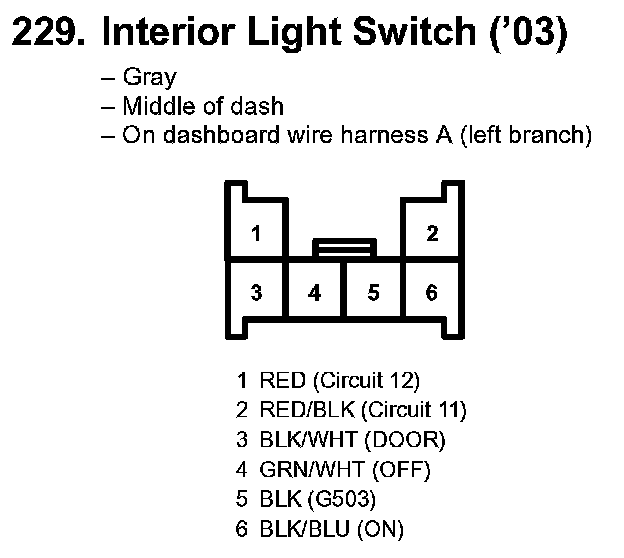 229. Interior Light Switch ('03)

– Gray
– Middle of dash
– On dashboard wire harness A (left branch)

1
2
3
4
5
6

1 RED (Circuit 12)
2 RED/BLK (Circuit 11)
3 BLK/WHT (DOOR)
4 GRN/WHT (OFF)
5 BLK (G503)
6 BLK/BLU (ON)