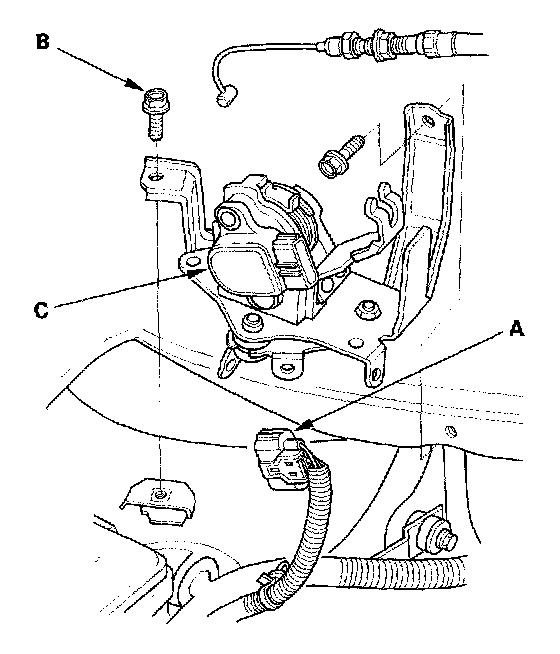 B

C

A