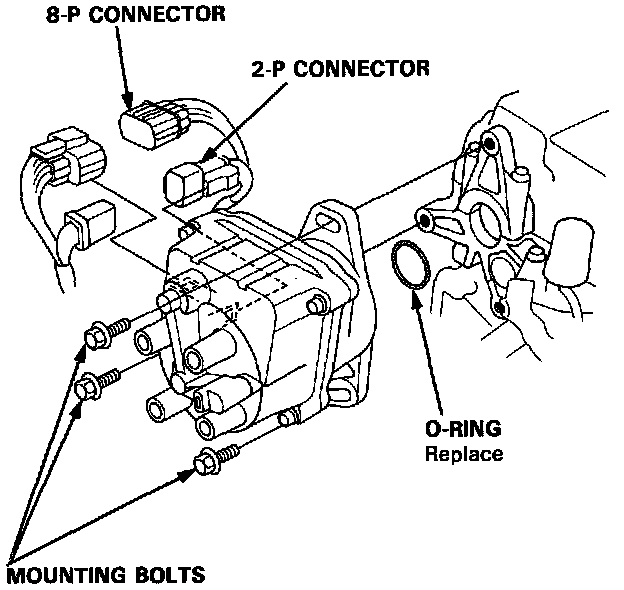 8-P CONNECTOR

2-P CONNECTOR

O-RING
Replace

MOUNTING BOLTS