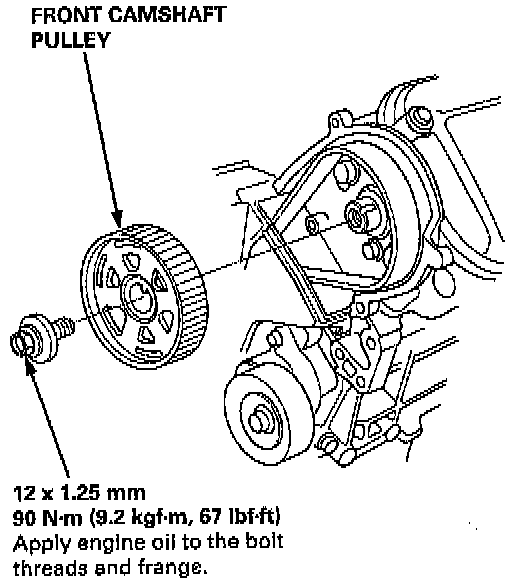 FRONT CAMSHAFT PULLEY

12 x 1.25 mm
90 N·m (9.2 kgf·m, 67 lbf·ft)
Apply engine oil to the bolt threads and frange.