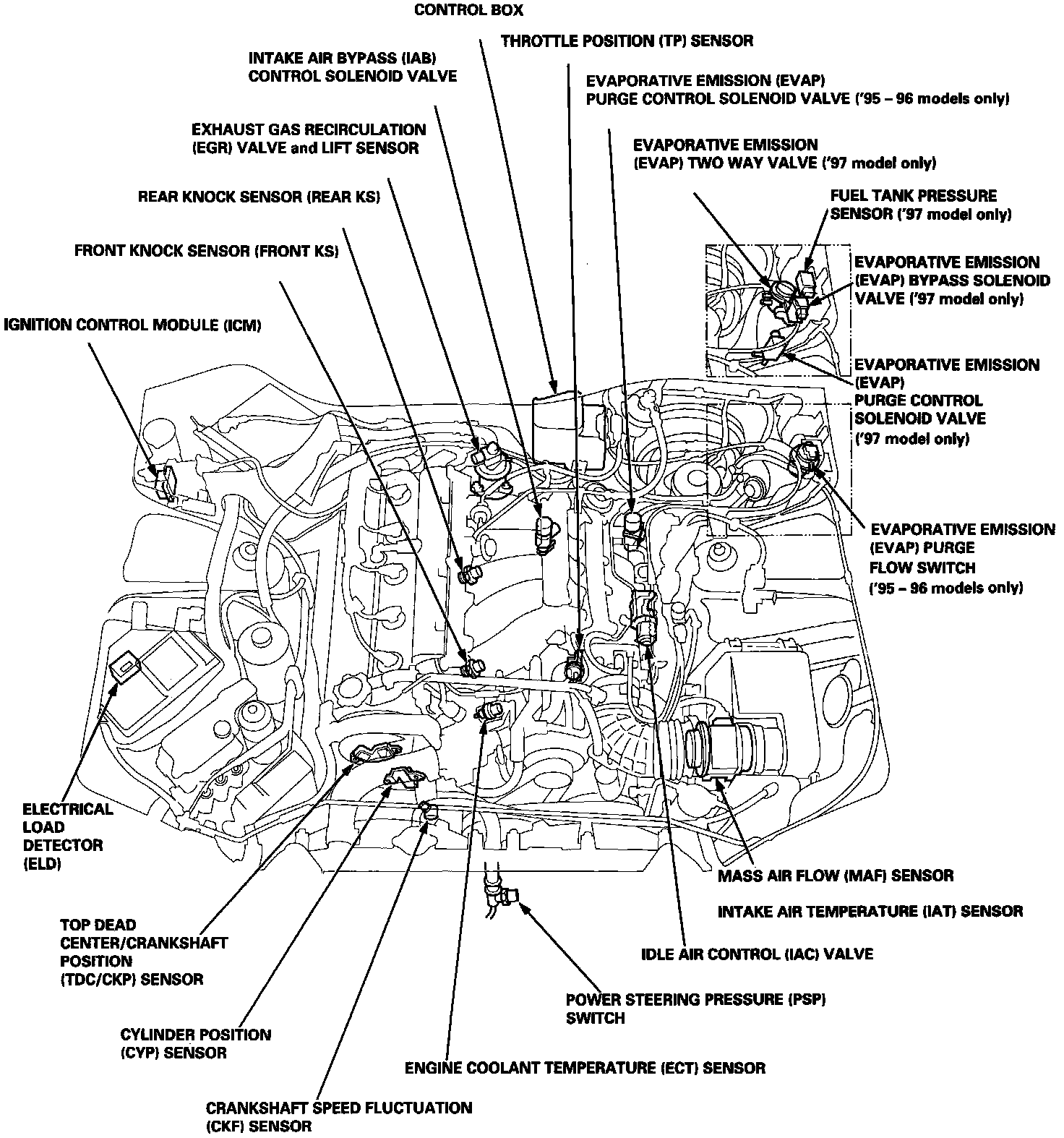 CONTROL BOX

THROTTLE POSITION (TP) SENSOR

INTAKE AIR BYPASS (IAB) CONTROL SOLENOID VALVE

EVAPORATIVE EMISSION (EVAP) PURGE CONTROL SOLENOID VALVE ('95 – 96 models only)

EXHAUST GAS RECIRCULATION (EGR) VALVE and LIFT SENSOR

EVAPORATIVE EMISSION (EVAP) TWO WAY VALVE ('97 model only)

REAR KNOCK SENSOR (REAR KS)

FUEL TANK PRESSURE SENSOR ('97 model only)

FRONT KNOCK SENSOR (FRONT KS)

EVAPORATIVE EMISSION (EVAP) BYPASS SOLENOID VALVE ('97 model only)

IGNITION CONTROL MODULE (ICM)

EVAPORATIVE EMISSION (EVAP) PURGE CONTROL SOLENOID VALVE ('97 model only)

EVAPORATIVE EMISSION (EVAP) PURGE FLOW SWITCH ('95 – 96 models only)

ELECTRICAL LOAD DETECTOR (ELD)

MASS AIR FLOW (MAF) SENSOR

INTAKE AIR TEMPERATURE (IAT) SENSOR

TOP DEAD CENTER/CRANKSHAFT POSITION (TDC/CKP) SENSOR

IDLE AIR CONTROL (IAC) VALVE

POWER STEERING PRESSURE (PSP) SWITCH

CYLINDER POSITION (CYP) SENSOR

ENGINE COOLANT TEMPERATURE (ECT) SENSOR

CRANKSHAFT SPEED FLUCTUATION (CKF) SENSOR