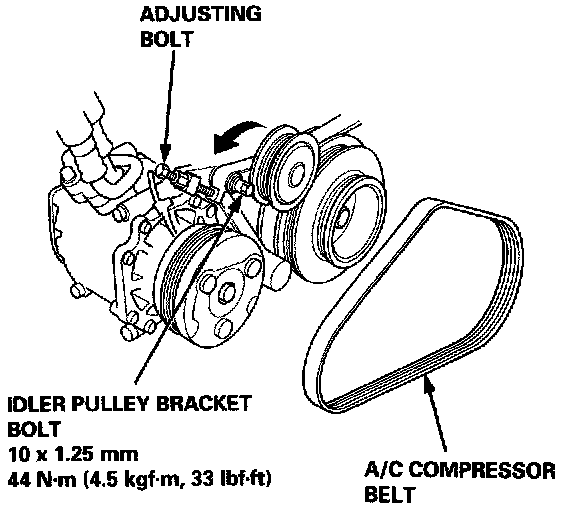 ADJUSTING BOLT

IDLER PULLEY BRACKET BOLT
10 x 1.25 mm
44 N·m (4.5 kgf·m, 33 lbf·ft)

A/C COMPRESSOR BELT