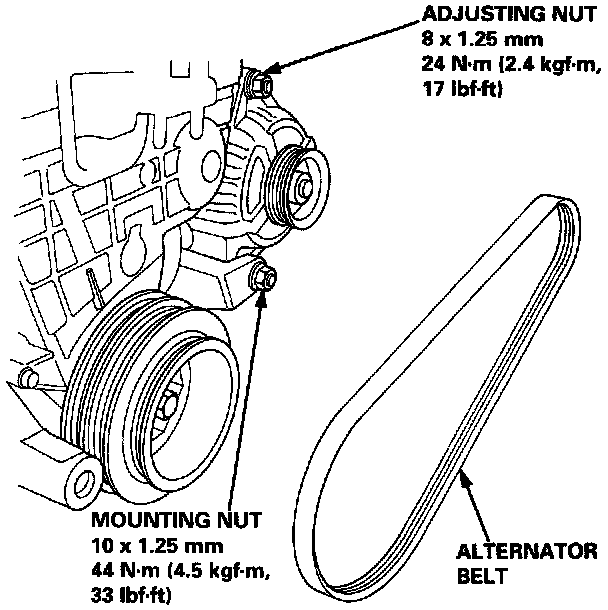 ADJUSTING NUT
8 x 1.25 mm
24 N·m (2.4 kgf·m, 17 lbf·ft)

MOUNTING NUT
10 x 1.25 mm
44 N·m (4.5 kgf·m, 33 lbf·ft)

ALTERNATOR BELT