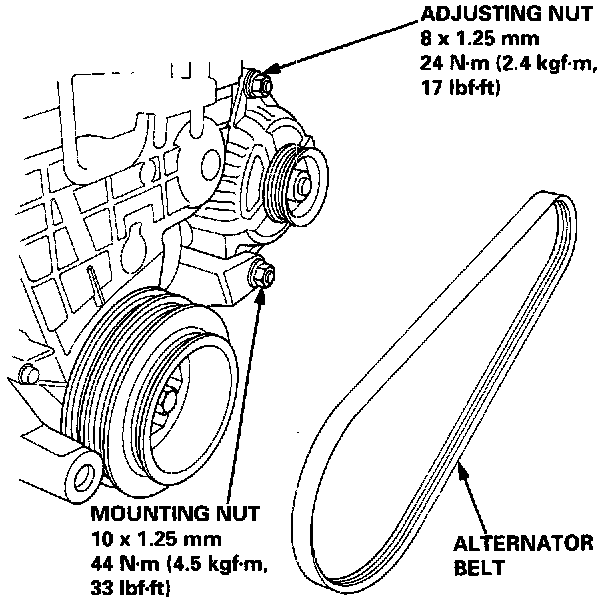 ADJUSTING NUT
8 x 1.25 mm
24 N·m (2.4 kgf·m, 17 lbf·ft)

MOUNTING NUT
10 x 1.25 mm
44 N·m (4.5 kgf·m, 33 lbf·ft)

ALTERNATOR BELT