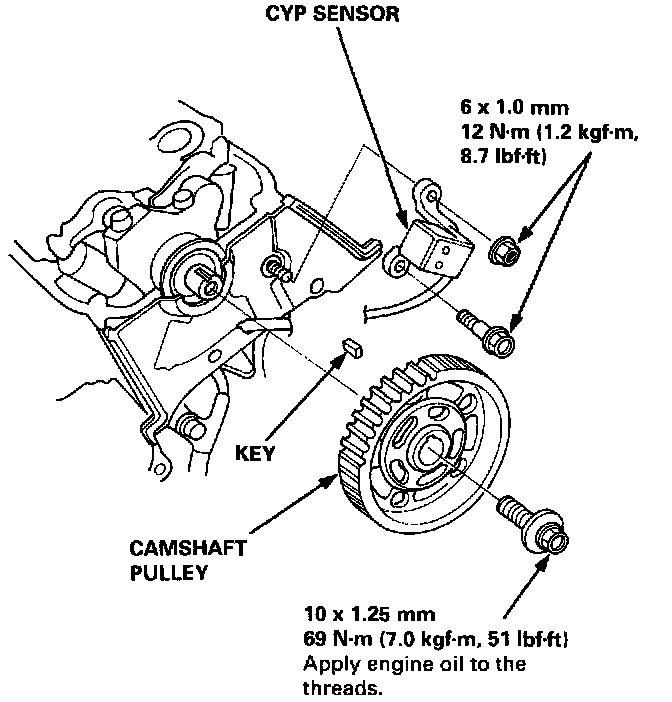 CYP SENSOR

6 x 1.0 mm
12 N·m (1.2 kgf·m, 8.7 lbf·ft)

KEY

CAMSHAFT PULLEY

10 x 1.25 mm
69 N·m (7.0 kgf·m, 51 lbf·ft)
Apply engine oil to the threads.