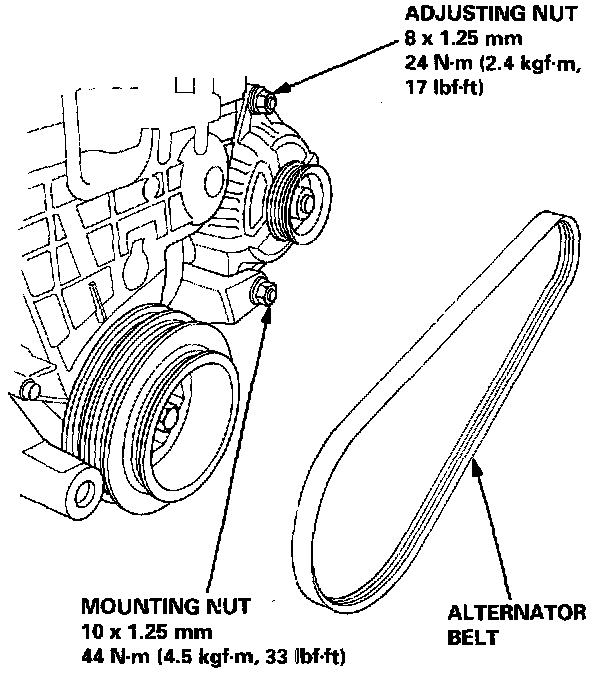 ADJUSTING NUT
8 x 1.25 mm
24 N·m (2.4 kgf·m,
17 lbf·ft)

MOUNTING NUT
10 x 1.25 mm
44 N·m (4.5 kgf·m, 33 lbf·ft)

ALTERNATOR
BELT