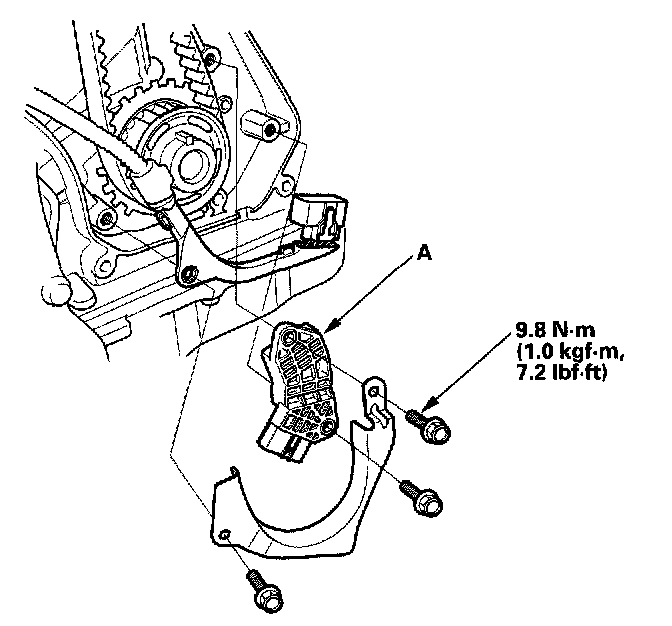 A

9.8 N·m
(1.0 kgf·m,
7.2 lbf·ft)