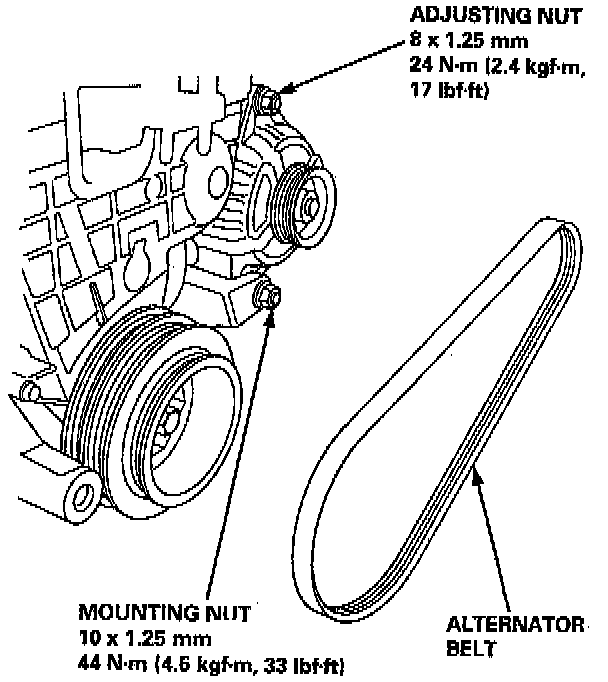 ADJUSTING NUT
8 x 1.25 mm
24 N·m (2.4 kgf·m, 17 lbf·ft)

MOUNTING NUT
10 x 1.25 mm
44 N·m (4.5 kgf·m, 33 lbf·ft)

ALTERNATOR BELT