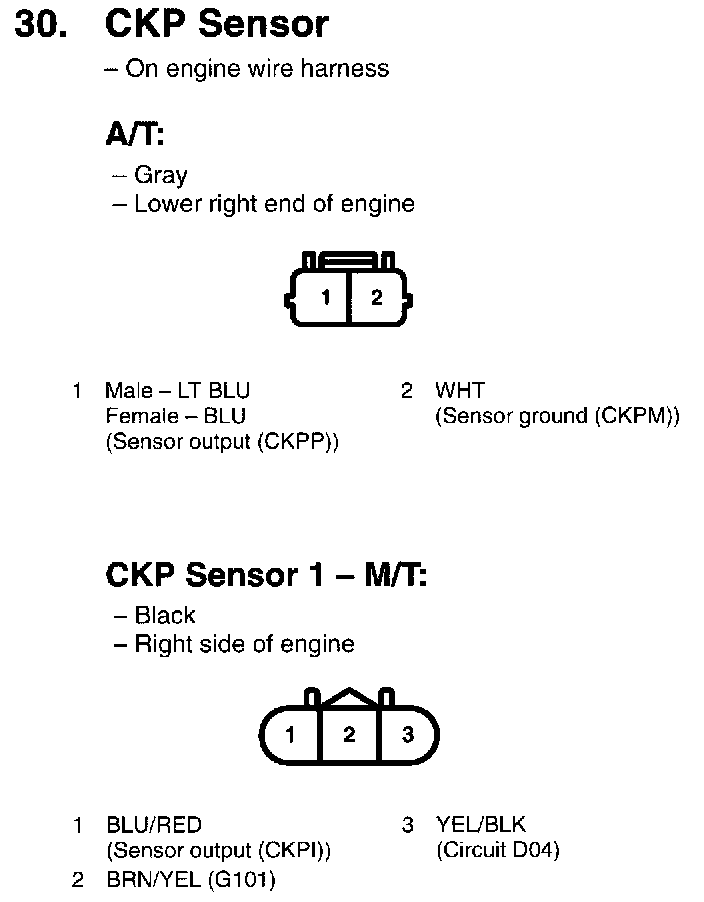 30. CKP Sensor

– On engine wire harness

A/T:

– Gray
– Lower right end of engine

1 2

1 Male – LT BLU
Female – BLU
(Sensor output (CKPP))

2 WHT
(Sensor ground (CKPM))

CKP Sensor 1 – M/T:

– Black
– Right side of engine

1 2 3

1 BLU/RED
(Sensor output (CKPI))

2 BRN/YEL (G101)

3 YEL/BLK
(Circuit D04)