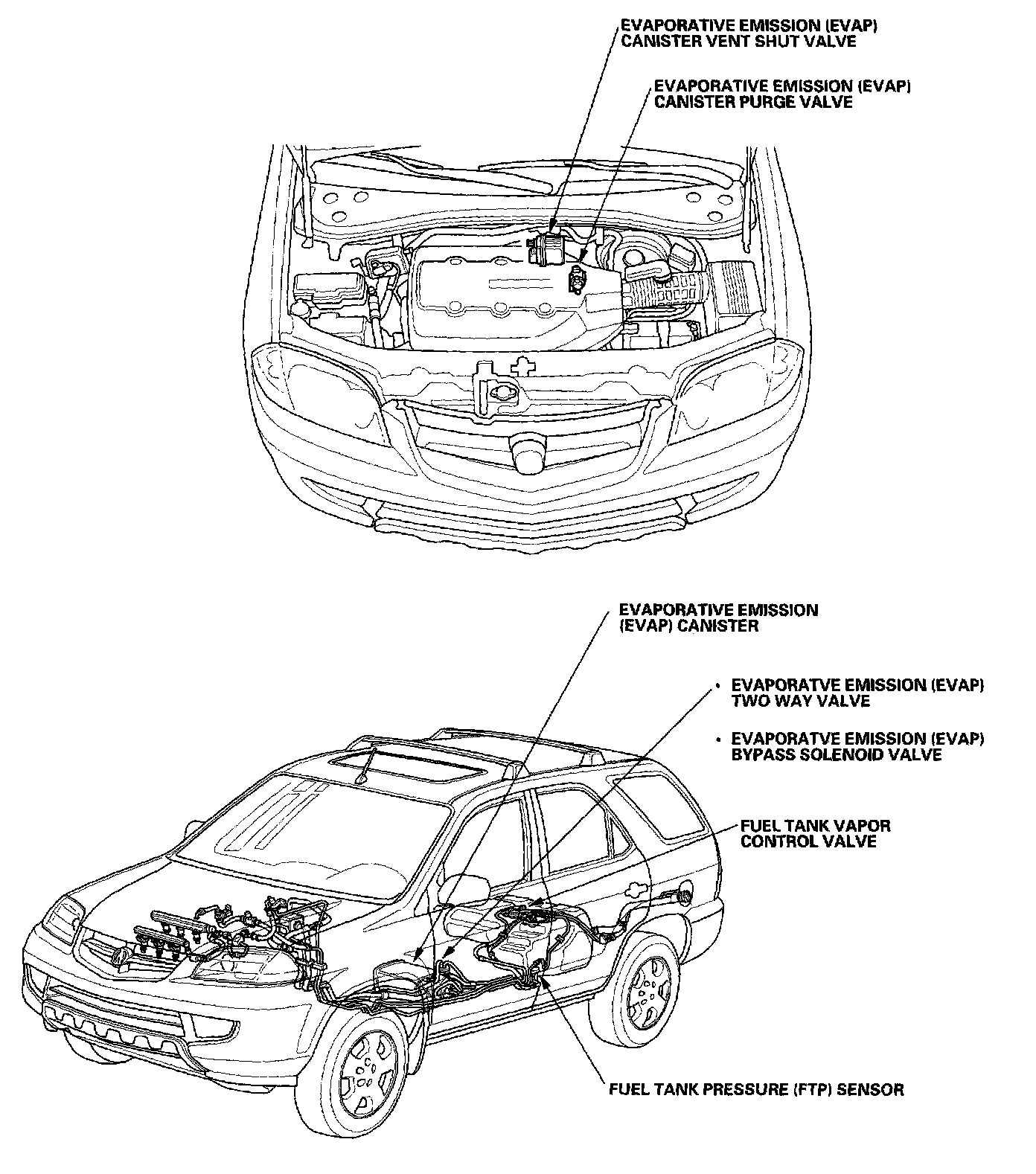 EVAPORATIVE EMISSION (EVAP) CANISTER VENT SHUT VALVE

EVAPORATIVE EMISSION (EVAP) CANISTER PURGE VALVE

EVAPORATIVE EMISSION (EVAP) CANISTER

• EVAPORATVE EMISSION (EVAP) TWO WAY VALVE

• EVAPORATVE EMISSION (EVAP) BYPASS SOLENOID VALVE

FUEL TANK VAPOR CONTROL VALVE

FUEL TANK PRESSURE (FTP) SENSOR