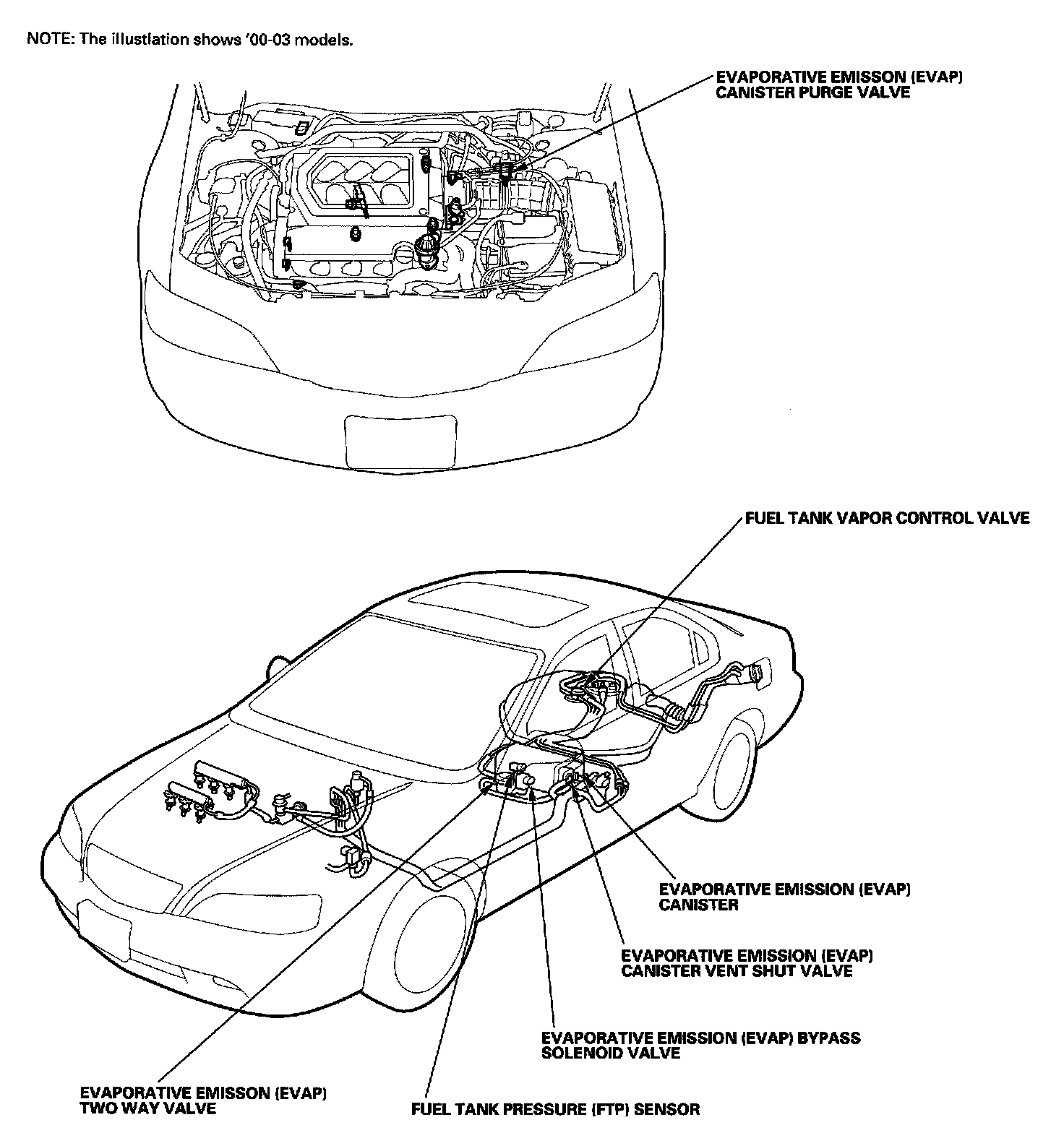 NOTE: The illustlation shows '00-03 models.

EVAPORATIVE EMISSON (EVAP) CANISTER PURGE VALVE

FUEL TANK VAPOR CONTROL VALVE

EVAPORATIVE EMISSION (EVAP) CANISTER

EVAPORATIVE EMISSION (EVAP) CANISTER VENT SHUT VALVE

EVAPORATIVE EMISSION (EVAP) BYPASS SOLENOID VALVE

EVAPORATIVE EMISSON (EVAP) TWO WAY VALVE

FUEL TANK PRESSURE (FTP) SENSOR