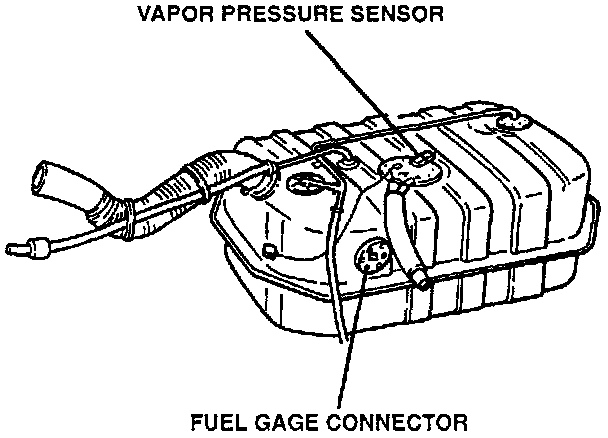 VAPOR PRESSURE SENSOR

FUEL GAGE CONNECTOR