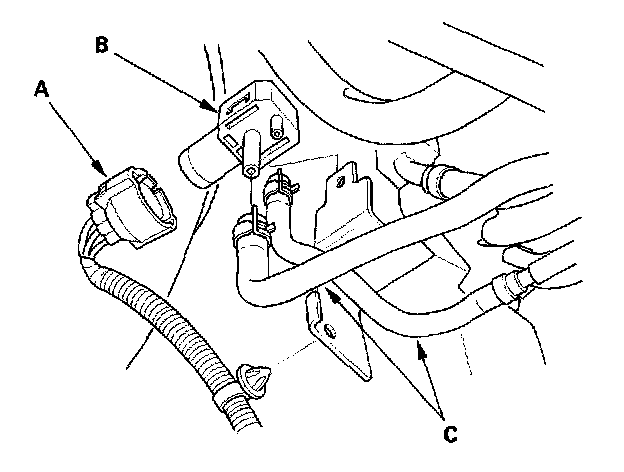 B
A
C