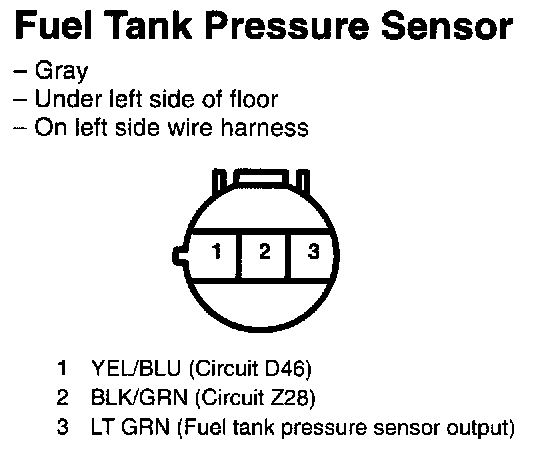 Fuel Tank Pressure Sensor

– Gray
– Under left side of floor
– On left side wire harness

1
2
3

1 YEL/BLU (Circuit D46)
2 BLK/GRN (Circuit Z28)
3 LT GRN (Fuel tank pressure sensor output)