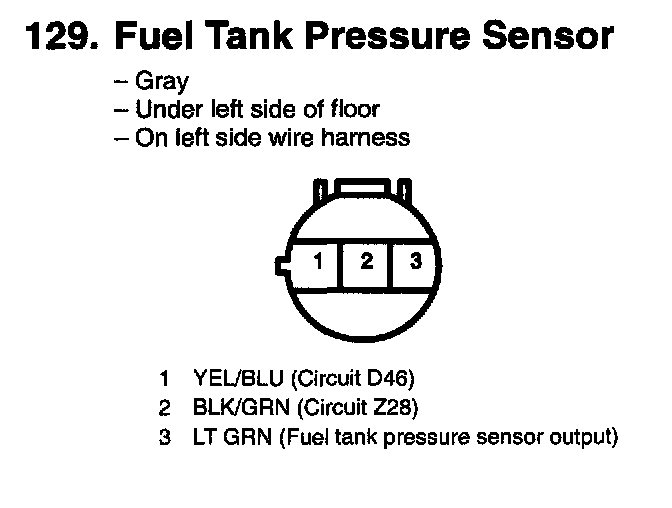 129. Fuel Tank Pressure Sensor

– Gray
– Under left side of floor
– On left side wire harness

1 2 3

1 YEL/BLU (Circuit D46)
2 BLK/GRN (Circuit Z28)
3 LT GRN (Fuel tank pressure sensor output)